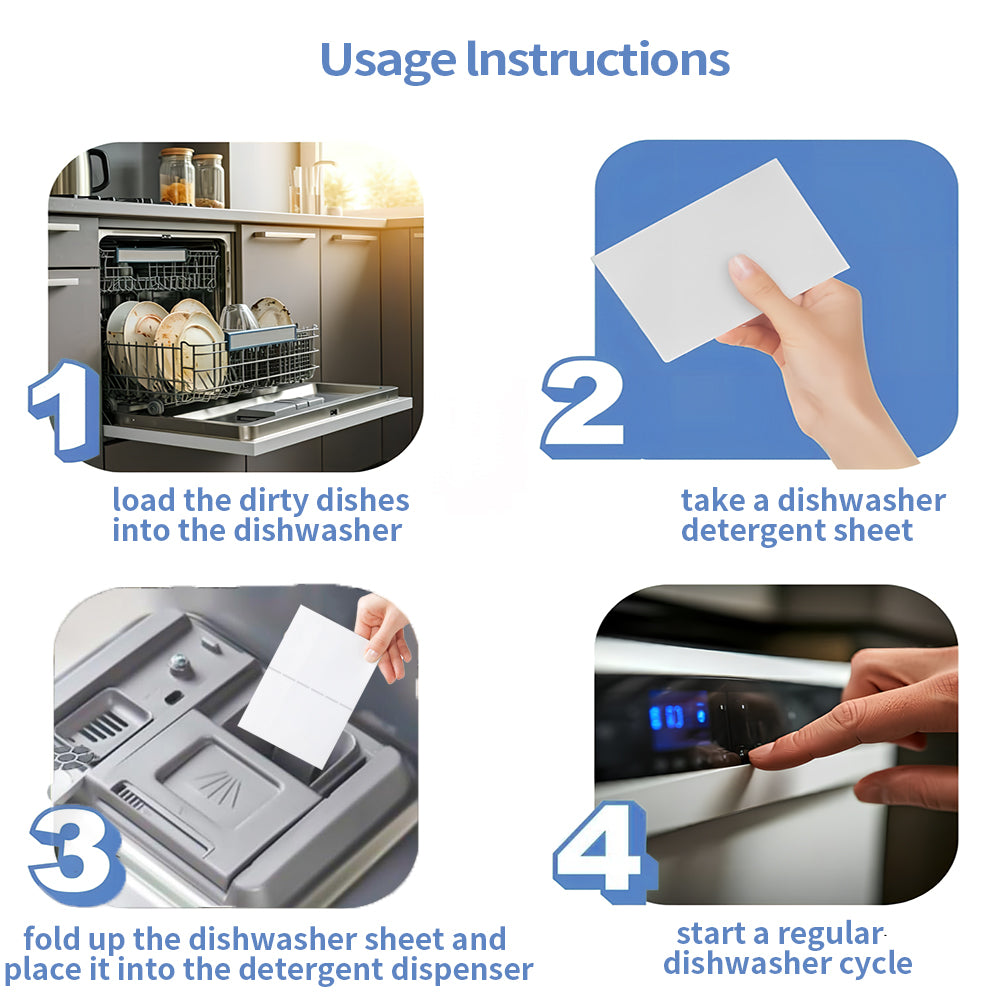 Usage Instructions

1

load the dirty dishes into the dishwasher

2

take a dishwasher detergent sheet

3

fold up the dishwasher sheet and place it into the detergent dispenser

4

start a regular dishwasher cycle